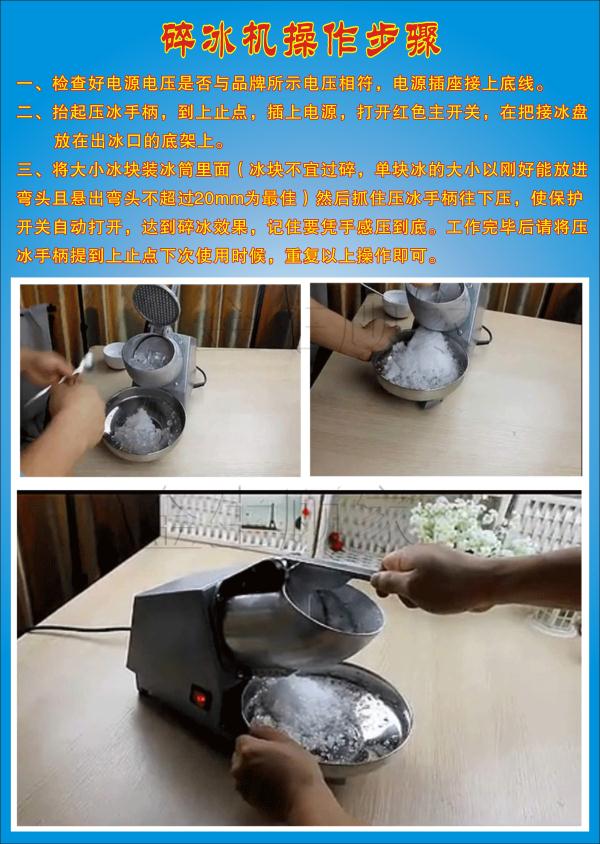 碎冰机操作步骤

一、检查好电源电压是否与品牌所示电压相符，电源插座接上底线。

二、抬起压冰手柄，到上止点，插上电源，打开红色主开关，在把接冰盘放在出冰口的底架上。

三、将大小冰块装冰筒里面（冰块不宜过碎，单块冰的大小以刚好能放进弯头且悬出弯头不超过20mm为最佳）然后抓住压冰手柄往下压，使保护开关自动打开，达到碎冰效果，记住要凭手感压到底。工作完毕后请将压冰手柄提到上止点下次使用时候，重复以上操作即可。